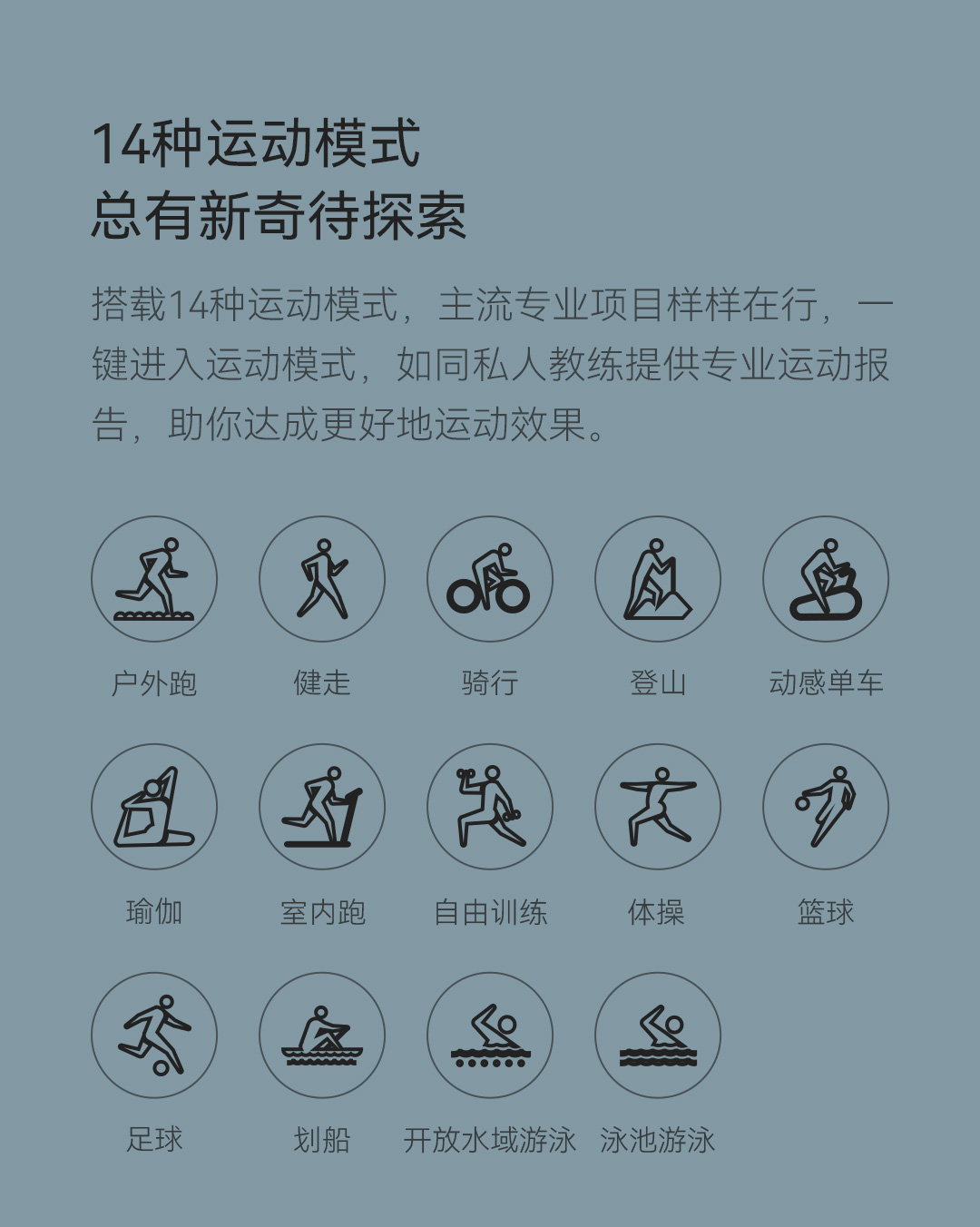 14种运动模式
总有新奇待探索

搭载14种运动模式，主流专业项目样样在行，一键进入运动模式，如同私人教练提供专业运动报告，助你达成更好地运动效果。

户外跑 健走 骑行 登山 动感单车

瑜伽 室内跑 自由训练 体操 篮球

足球 划船 开放水域游泳 泳池游泳