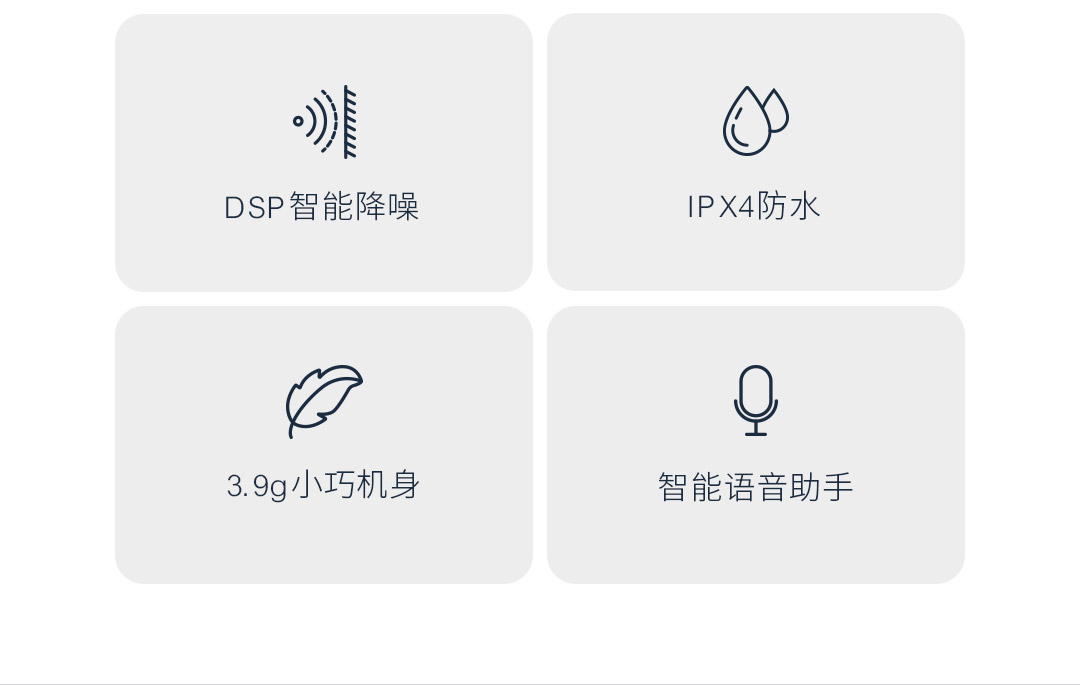 DSP智能降噪

IPX4防水

3.9g小巧机身

智能语音助手