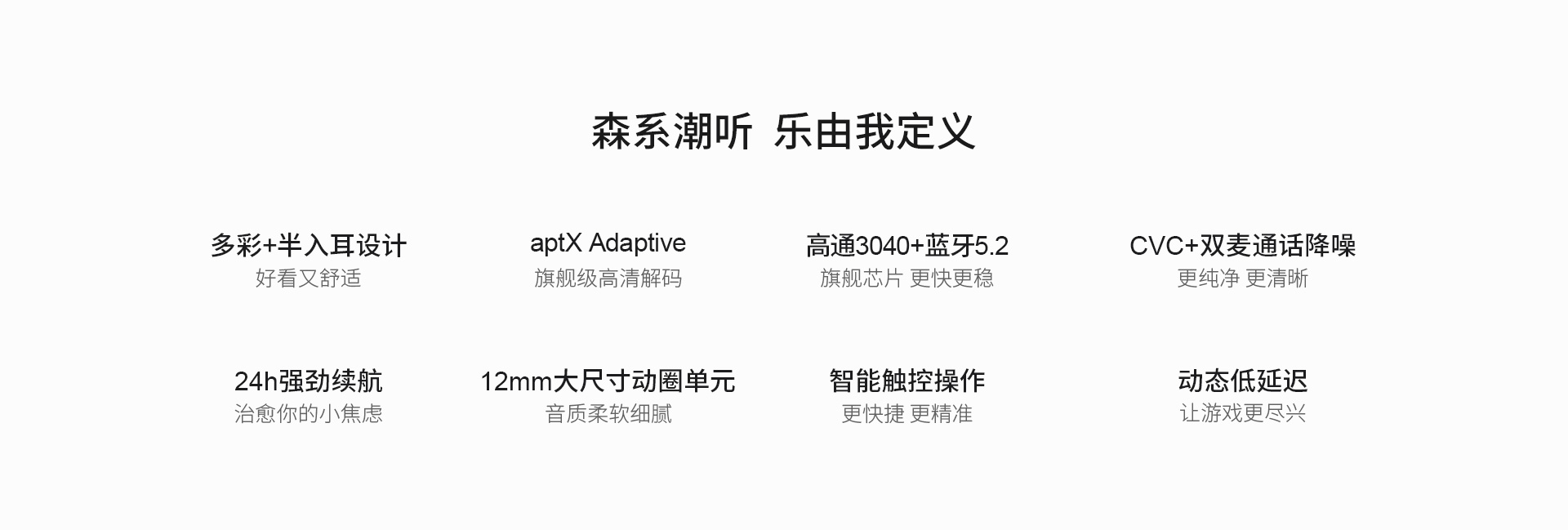 森系潮听 乐由我定义

多彩+半入耳设计
好看又舒适

aptX Adaptive
旗舰级高清解码

高通3040+蓝牙5.2
旗舰芯片 更快更稳

CVC+双麦通话降噪
更纯净 更清晰

24h强劲续航
治愈你的小焦虑

12mm大尺寸动圈单元
音质柔软细腻

智能触控操作
更快捷 更精准

动态低延迟
让游戏更尽兴